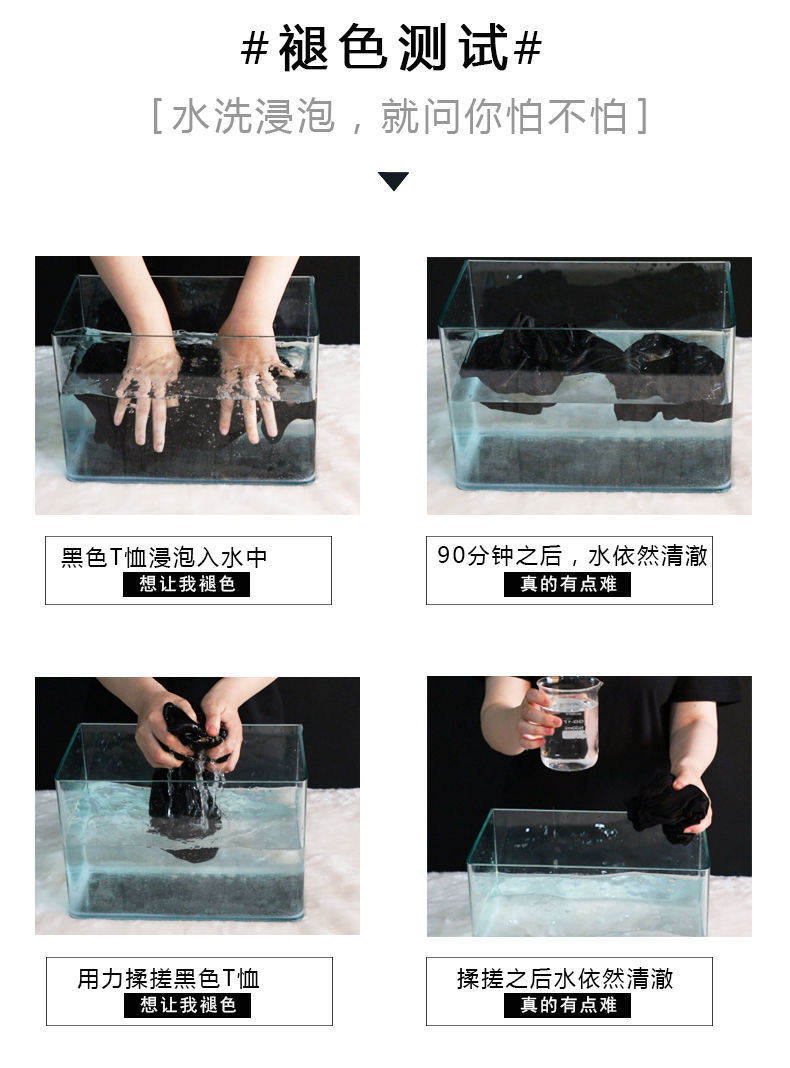 #褪色测试#

[水洗浸泡，就问你怕不怕]

黑色T恤浸泡入水中
想让我褪色

90分钟之后，水依然清澈
真的有点难

用力揉搓黑色T恤
想让我褪色

揉搓之后水依然清澈
真的有点难